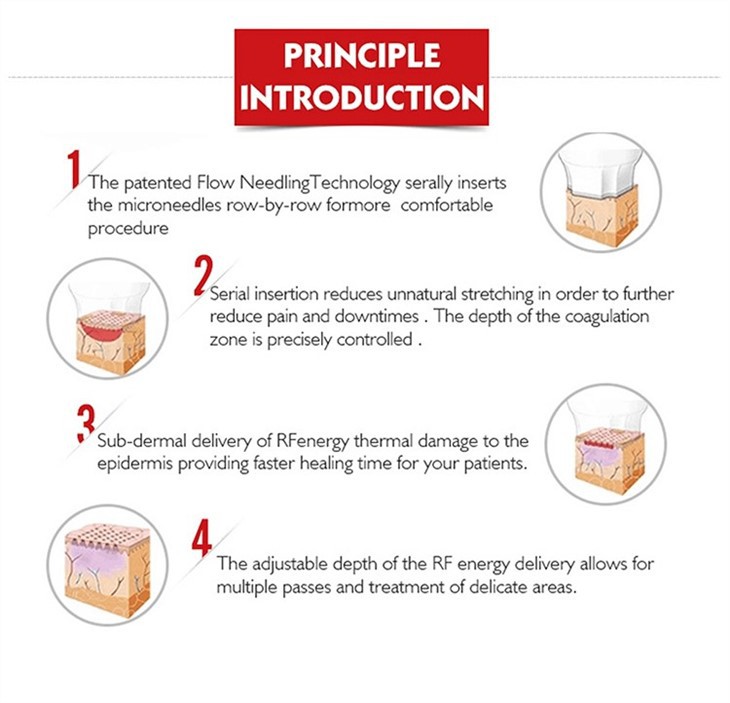 PRINCIPLE INTRODUCTION

1 The patented Flow NeedlingTechnology serally inserts the microneedles row-by-row formore comfortable procedure

2 Serial insertion reduces unnatural stretching in order to further reduce pain and downtimes . The depth of the coagulation zone is precisely controlled .

3 Sub-dermal delivery of RFenergy thermal damage to the epidermis providing faster healing time for your patients.

4 The adjustable depth of the RF energy delivery allows for multiple passes and treatment of delicate areas.